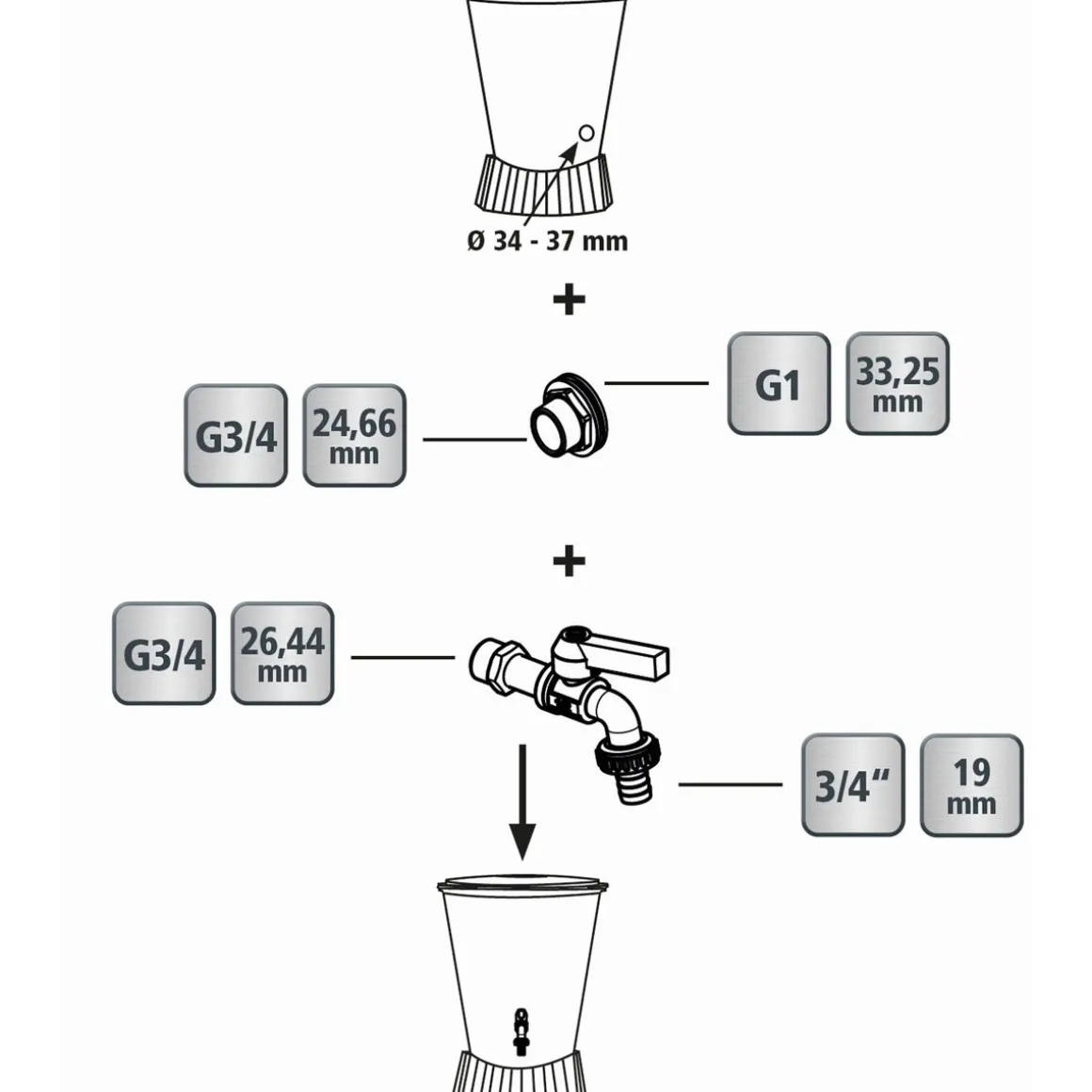 Ø 34 - 37 mm

+

G3/4

24,66 mm

G1

33,25 mm

+

G3/4

26,44 mm

3/4“

19 mm